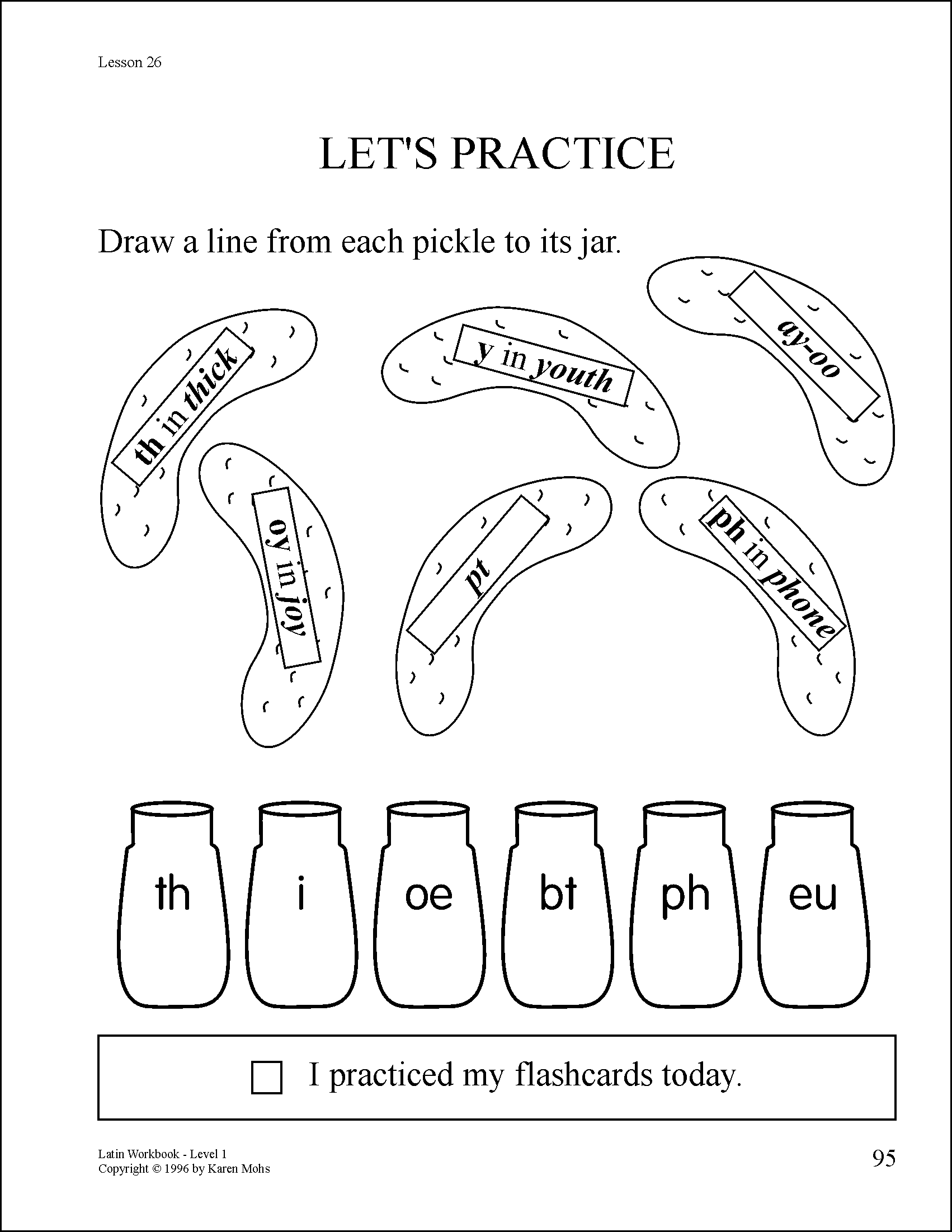 Lesson 26

LET'S PRACTICE

Draw a line from each pickle to its jar.

th in thick

y in youth

ay-oo

oy in joy

pt

ph in phone

th

i

oe

bt

ph

eu

I practiced my flashcards today.

Latin Workbook - Level 1
Copyright © 1996 by Karen Mohs

95